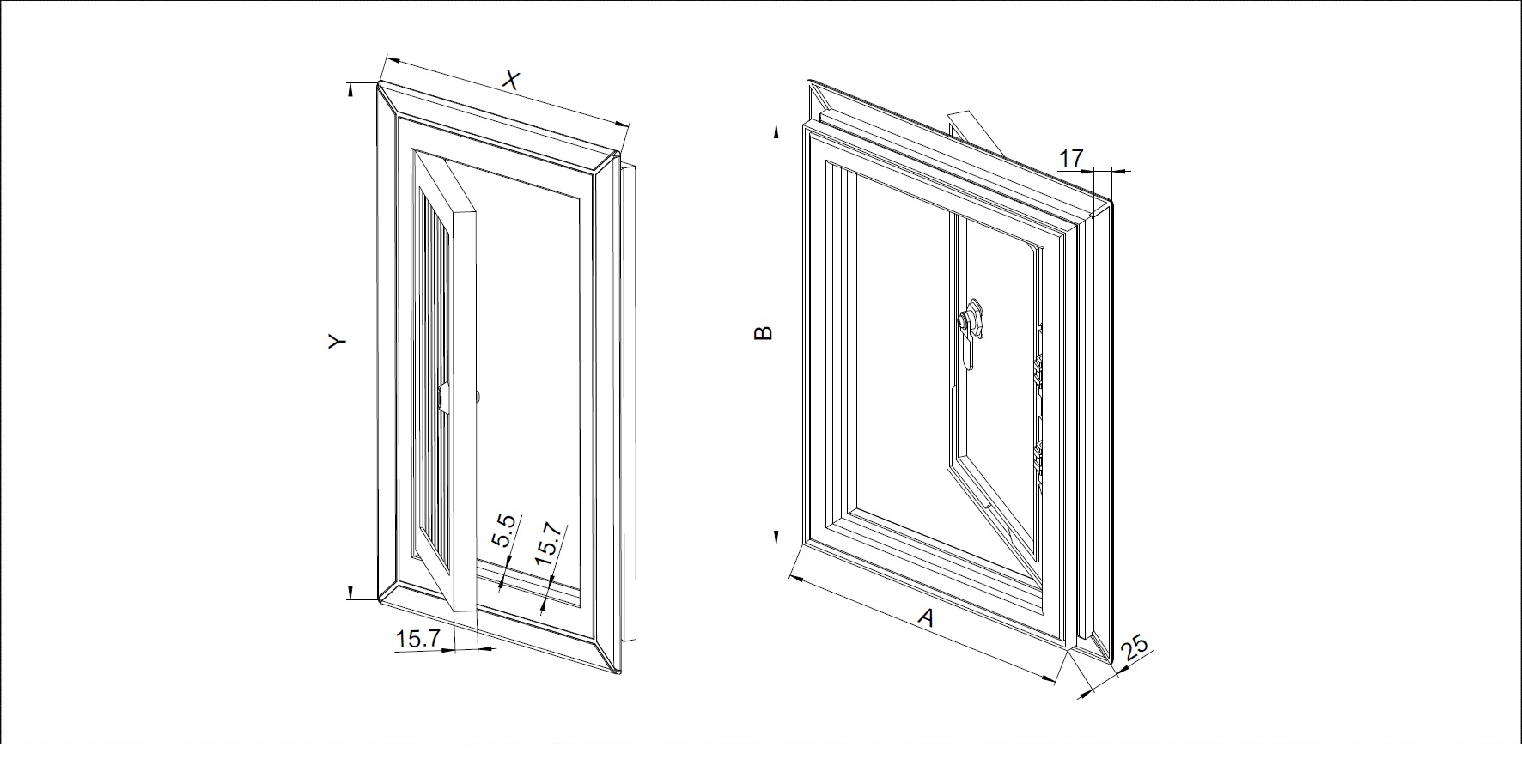 X
Y
5.5
15.7
15.7
17
B
A
25